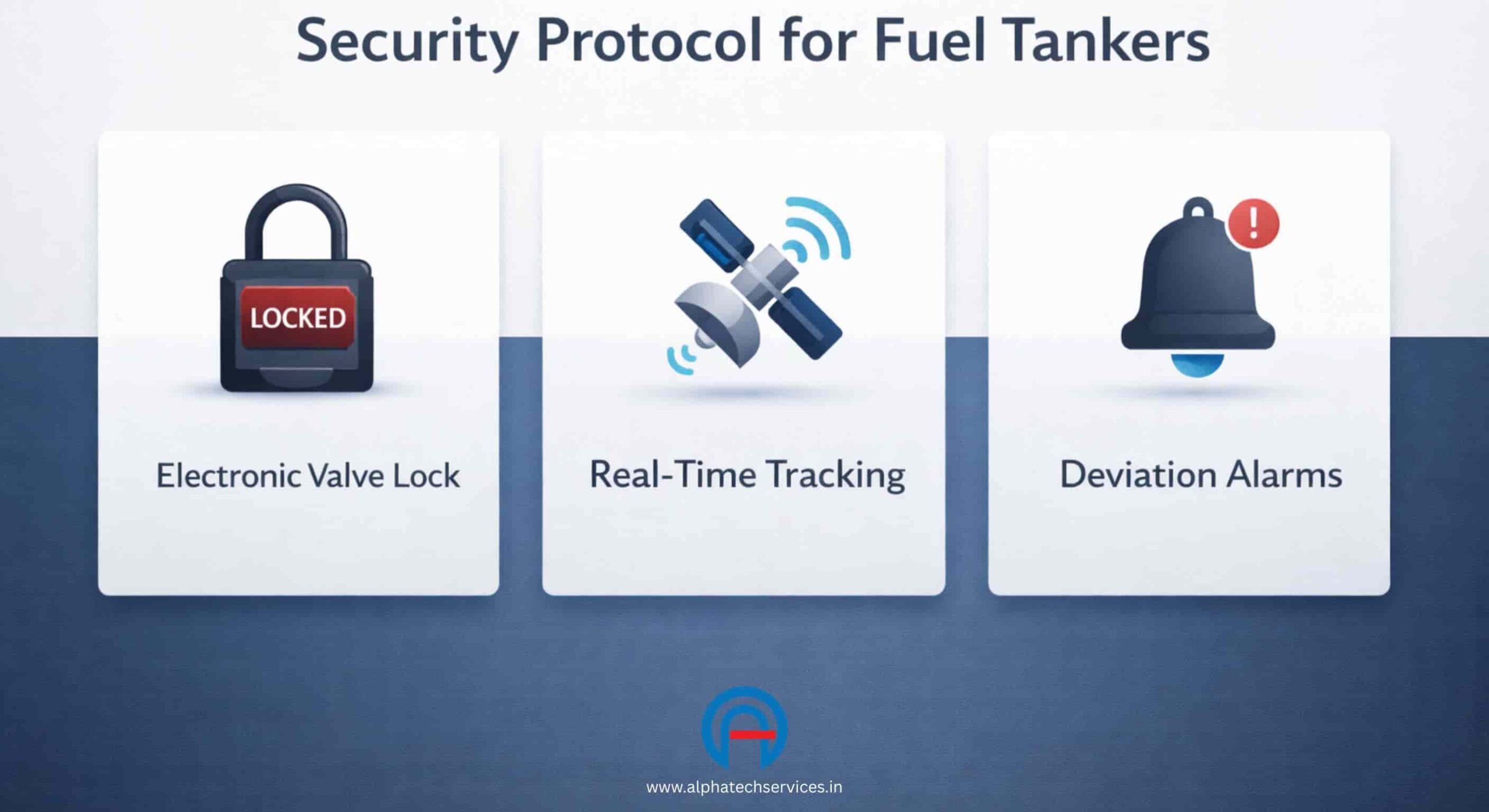 Security Protocol for Fuel Tankers

LOCKED

Electronic Valve Lock

Real-Time Tracking

!

Deviation Alarms

www.alphatechservices.in