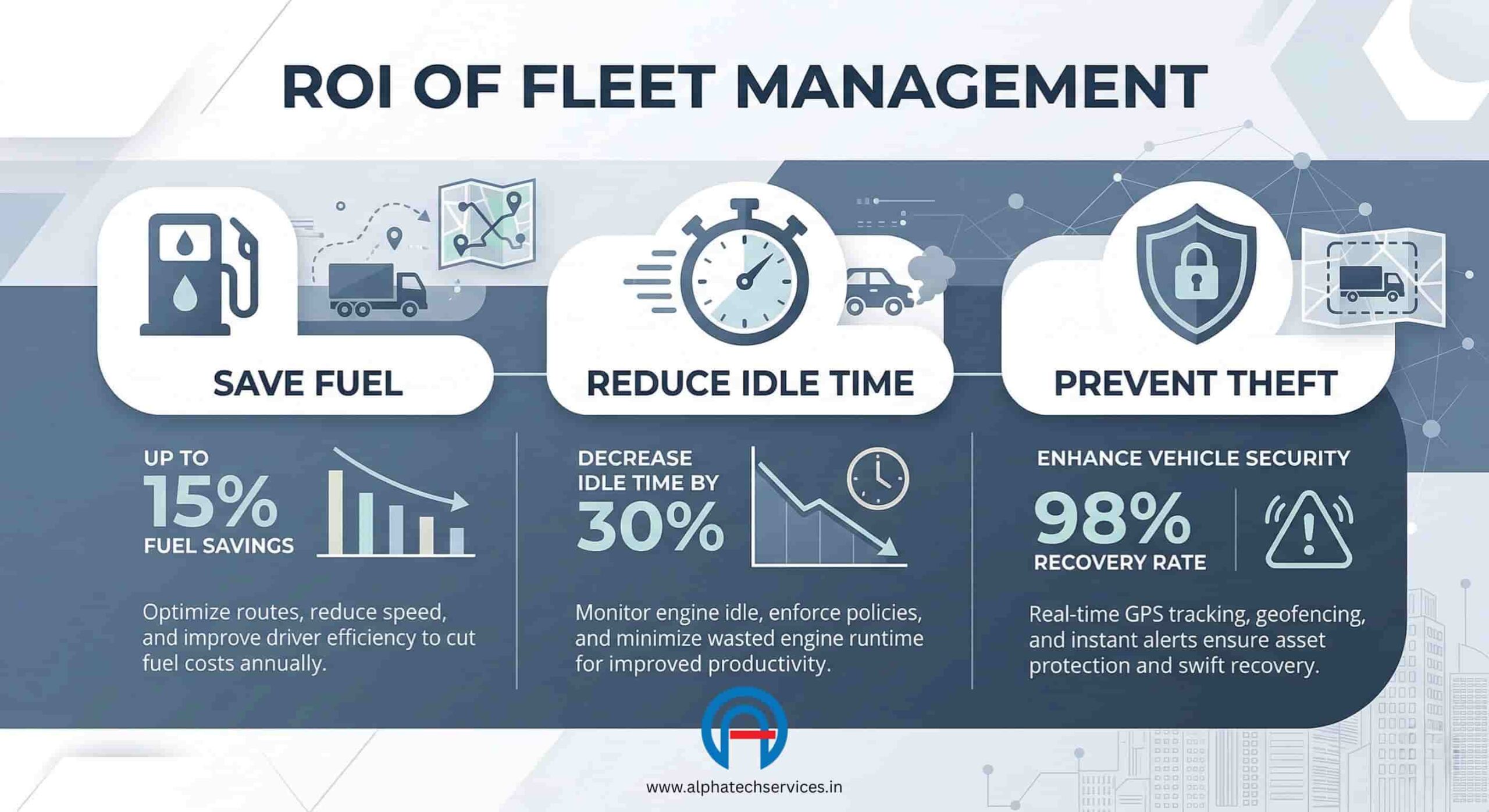 ROI OF FLEET MANAGEMENT

SAVE FUEL

UP TO
15%
FUEL SAVINGS

Optimize routes, reduce speed, and improve driver efficiency to cut fuel costs annually.

REDUCE IDLE TIME

DECREASE IDLE TIME BY
30%

Monitor engine idle, enforce policies, and minimize wasted engine runtime for improved productivity.

PREVENT THEFT

ENHANCE VEHICLE SECURITY
98%
RECOVERY RATE

Real-time GPS tracking, geofencing, and instant alerts ensure asset protection and swift recovery.

www.alphatechservices.in